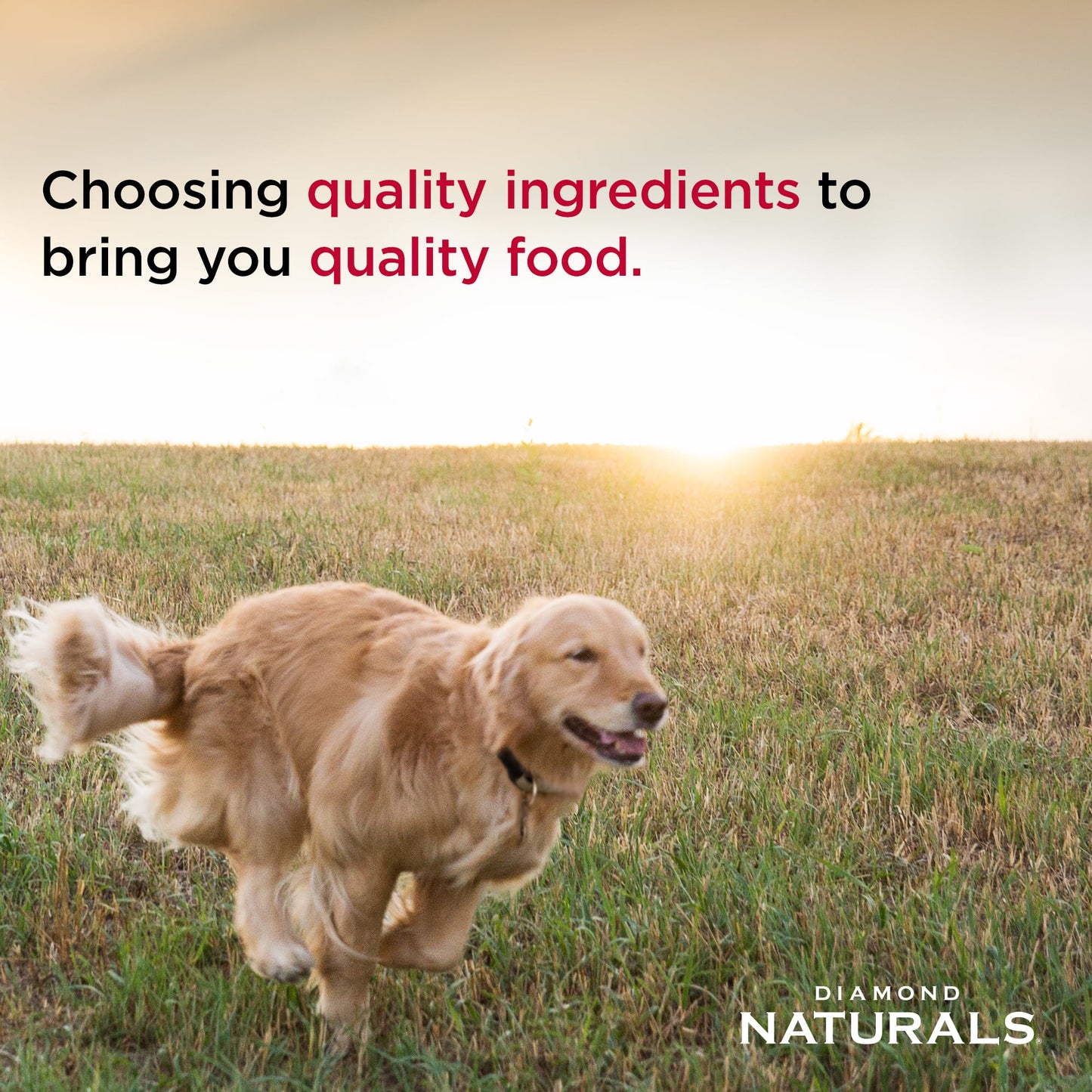 Choosing quality ingredients to bring you quality food.

DIAMOND
NATURALS®