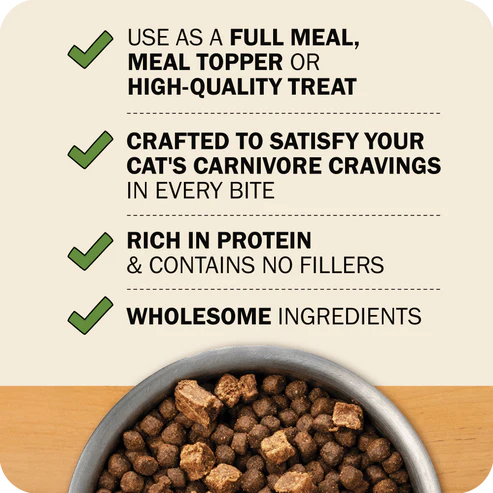 ✓ USE AS A FULL MEAL, MEAL TOPPER OR HIGH-QUALITY TREAT

✓ CRAFTED TO SATISFY YOUR CAT'S CARNIVORE CRAVINGS IN EVERY BITE

✓ RICH IN PROTEIN & CONTAINS NO FILLERS

✓ WHOLESOME INGREDIENTS